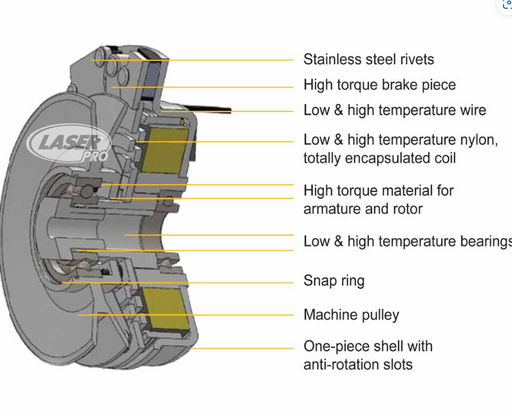 LASER PRO

Stainless steel rivets

High torque brake piece

Low & high temperature wire

Low & high temperature nylon, totally encapsulated coil

High torque material for armature and rotor

Low & high temperature bearings

Snap ring

Machine pulley

One-piece shell with anti-rotation slots